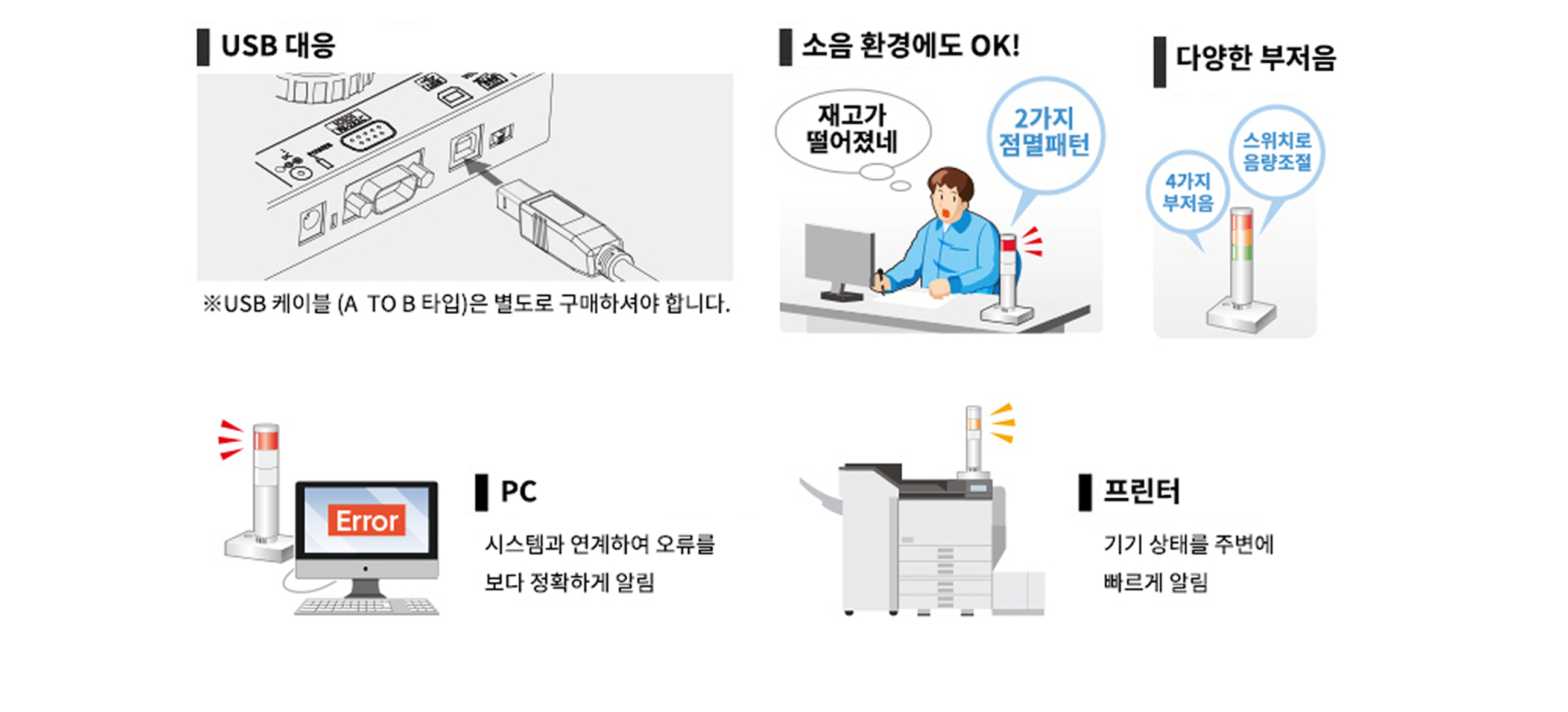 USB 대응

※USB 케이블 (A TO B 타입)은 별도로 구매하셔야 합니다.

소음 환경에도 OK!

재고가 떨어졌네

2가지 점멸패턴

다양한 부저음

4가지 부저음

스위치로 음량조절

Error

PC

시스템과 연계하여 오류를 보다 정확하게 알림

프린터

기기 상태를 주변에 빠르게 알림