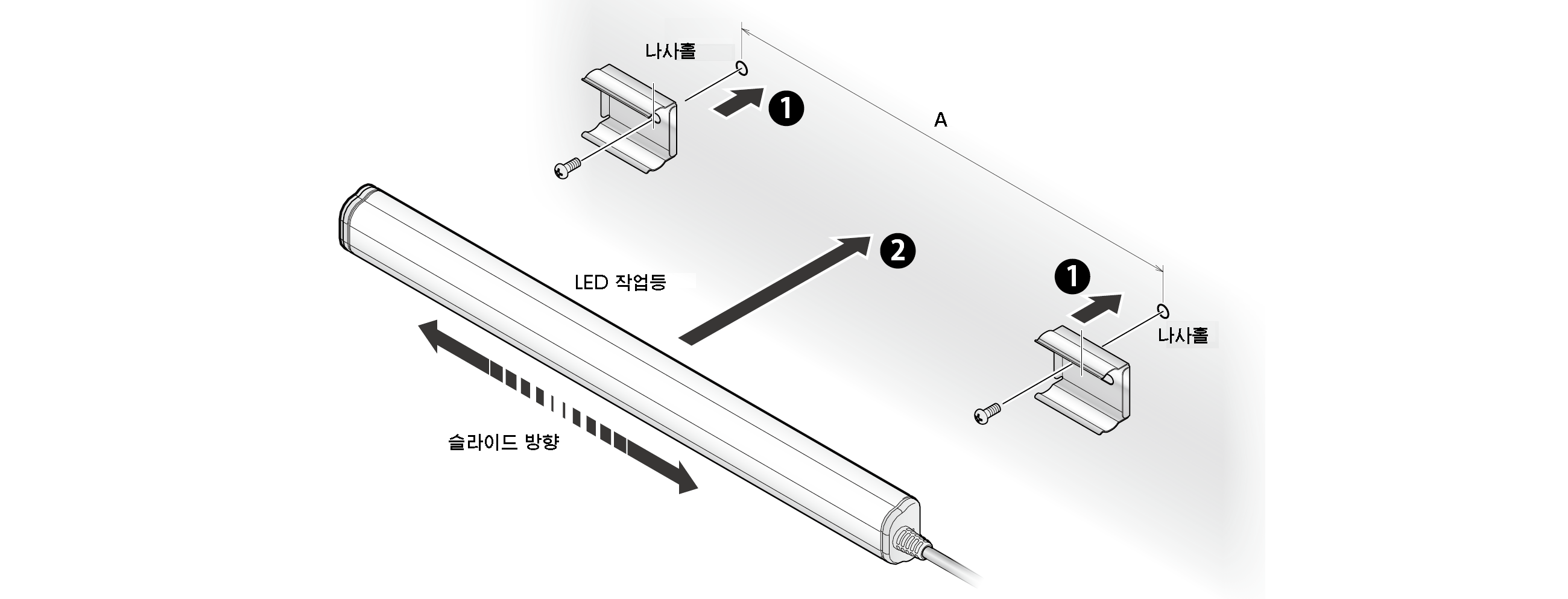 나사홀

1

A

2

LED 작업등

1

나사홀

슬라이드 방향