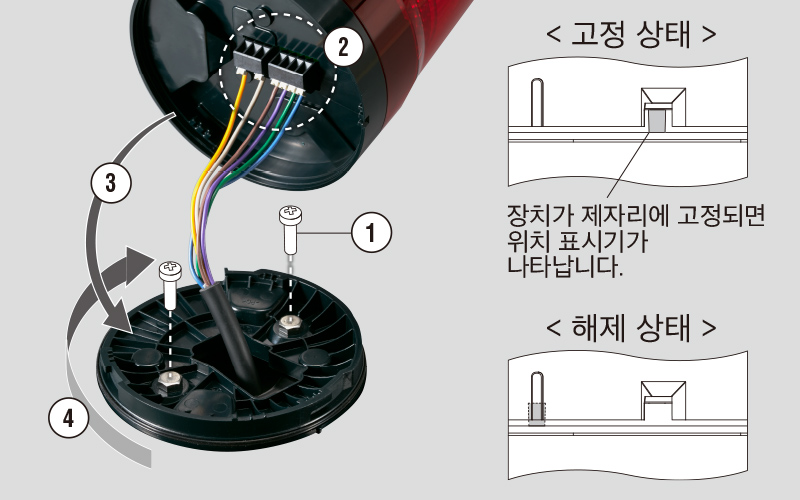 2

3

1

4

< 고정 상태 >

장치가 제자리에 고정되면 위치 표시기가 나타납니다.

< 해제 상태 >